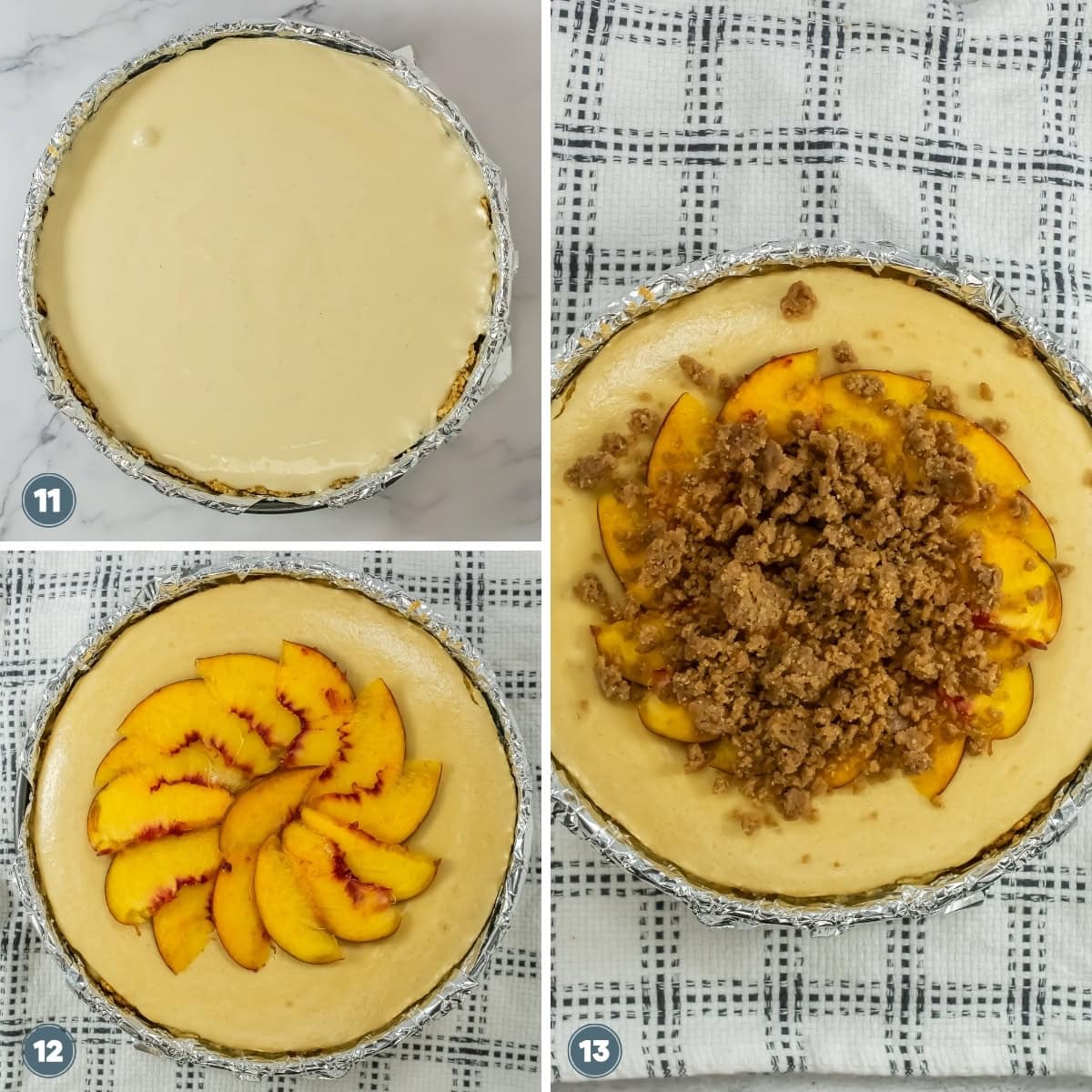 11

12

13